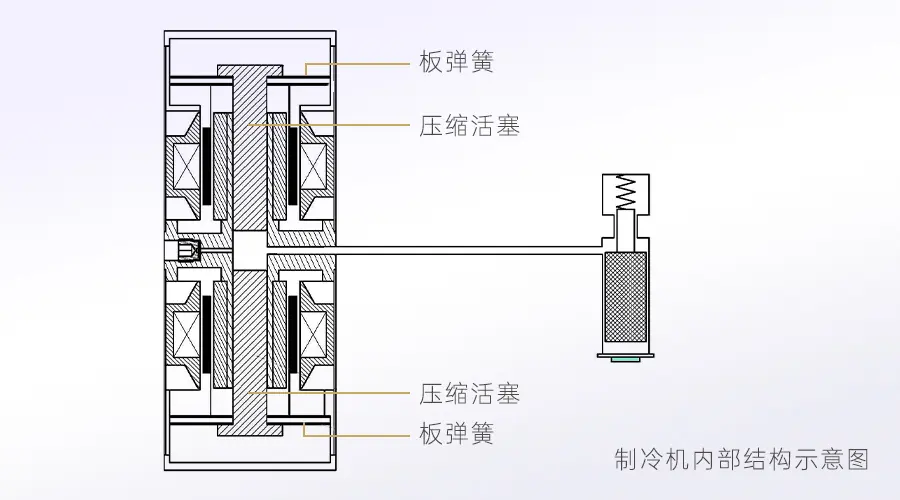 板弹簧
压缩活塞
压缩活塞
板弹簧
制冷机内部结构示意图